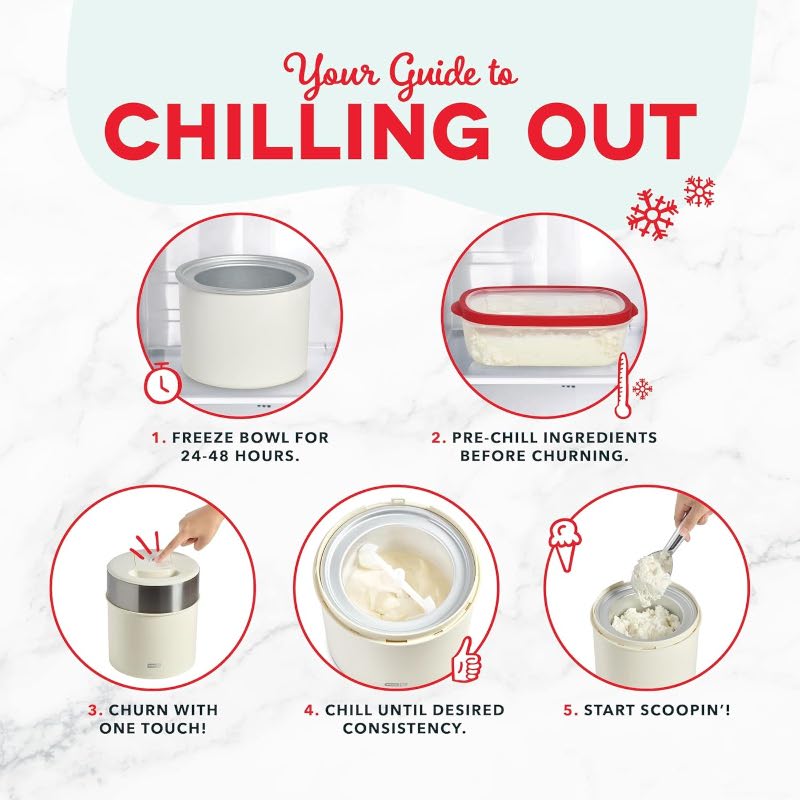 Your Guide to
CHILLING OUT

1. FREEZE BOWL FOR 24-48 HOURS.

2. PRE-CHILL INGREDIENTS BEFORE CHURNING.

3. CHURN WITH ONE TOUCH!

4. CHILL UNTIL DESIRED CONSISTENCY.

5. START SCOOPIN'!