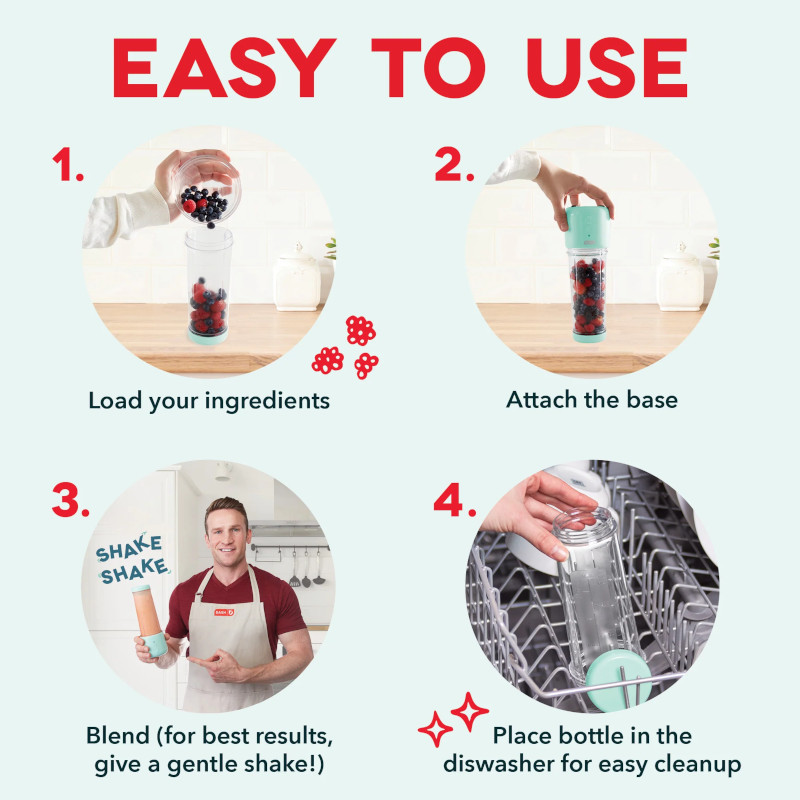 EASY TO USE

1.

Load your ingredients

2.

Attach the base

3.

SHAKE SHAKE

DASH

Blend (for best results, give a gentle shake!)

4.

Place bottle in the diswasher for easy cleanup