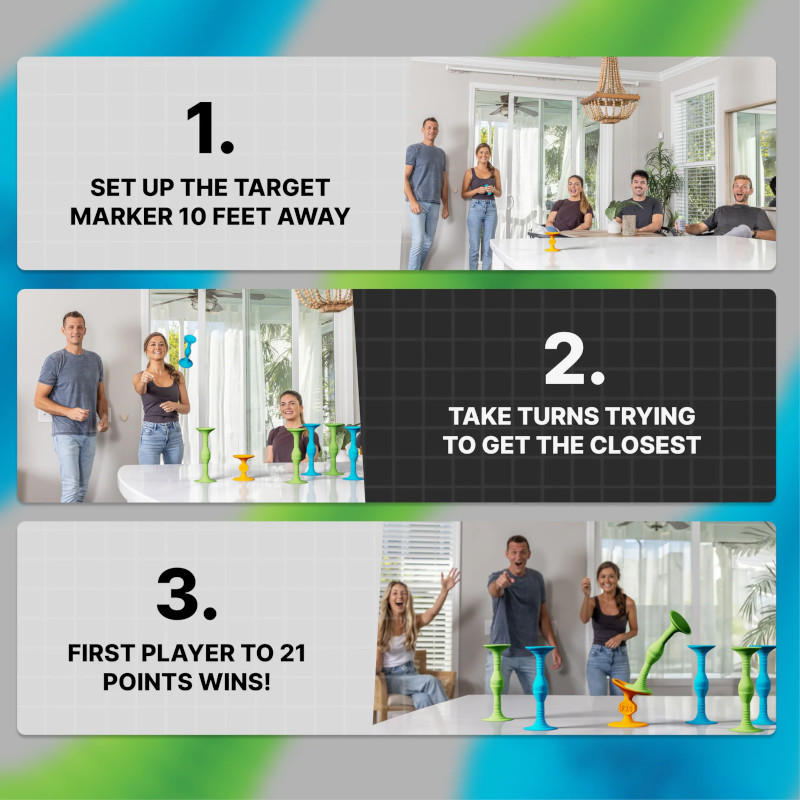 1.

SET UP THE TARGET MARKER 10 FEET AWAY

2.

TAKE TURNS TRYING TO GET THE CLOSEST

3.

FIRST PLAYER TO 21 POINTS WINS!