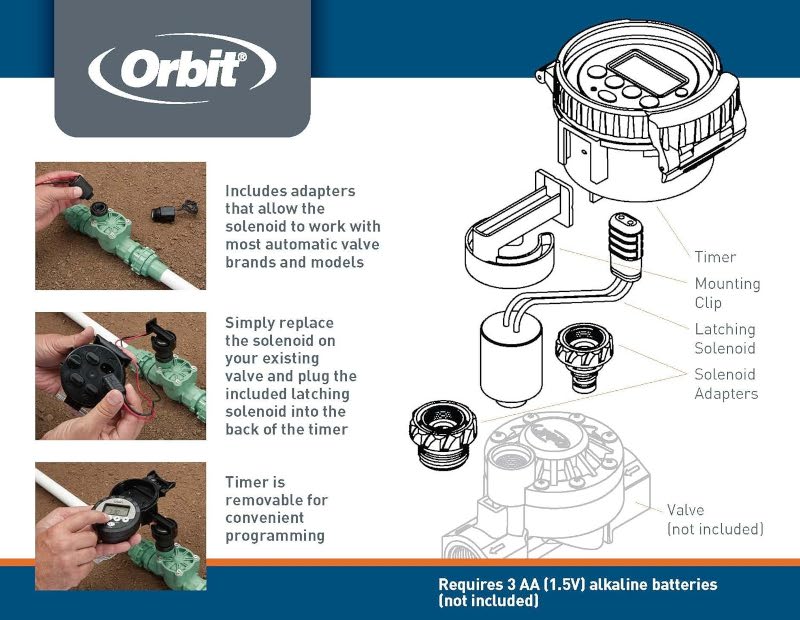 Orbit®

Includes adapters that allow the solenoid to work with most automatic valve brands and models

Simply replace the solenoid on your existing valve and plug the included latching solenoid into the back of the timer

Timer is removable for convenient programming

Timer

Mounting Clip

Latching Solenoid

Solenoid Adapters

Valve (not included)

Requires 3 AA (1.5V) alkaline batteries (not included)